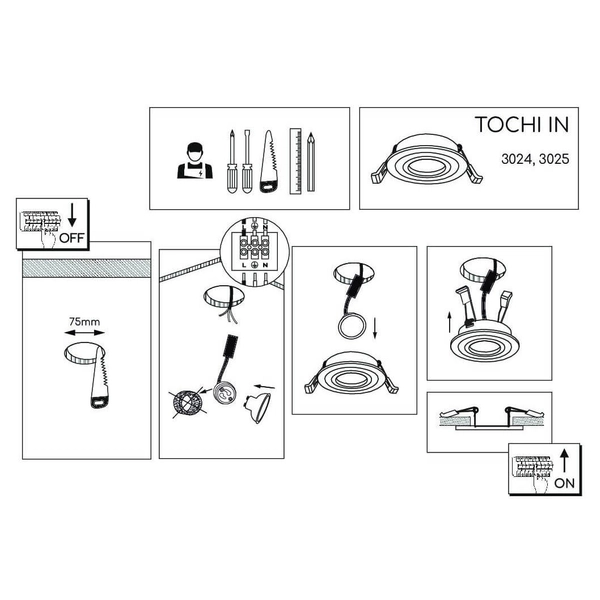 TOCHI IN

3024, 3025

OFF

75mm

L
N

L
N

ON