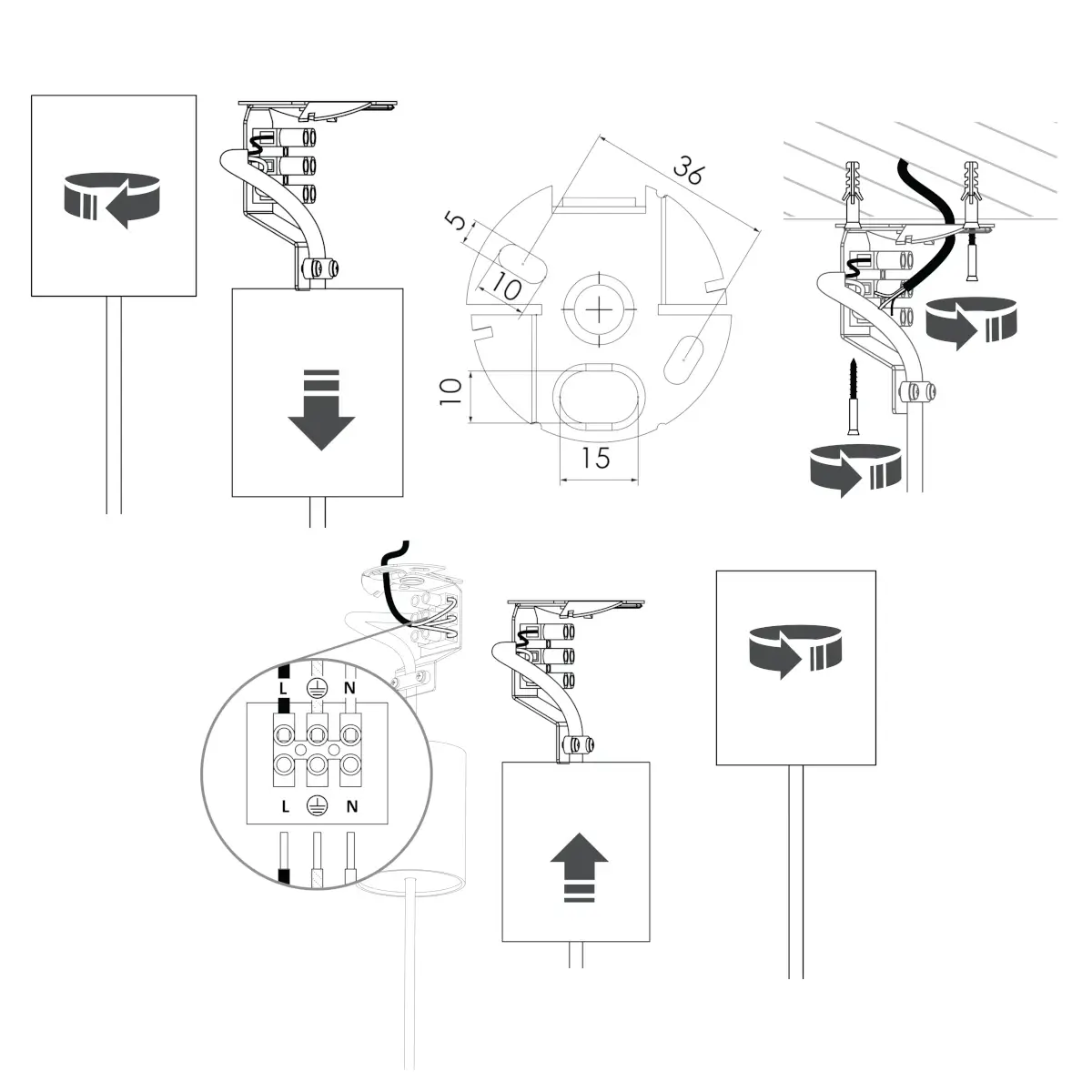 36
5
10
10
15
L
N
L
N