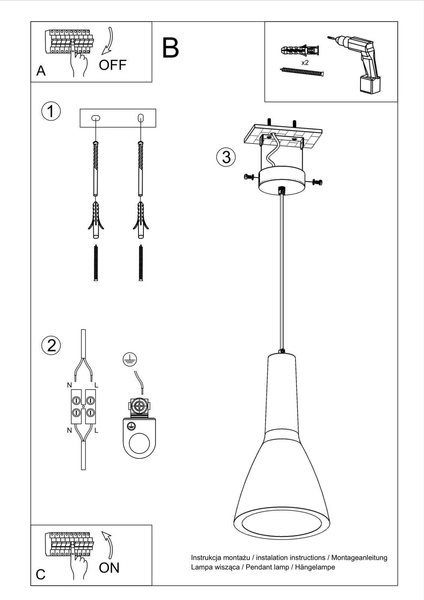 A
OFF

B

x2

1

3

2

N L
N L

C
ON

Instrukcja montażu / instalation instructions / Montageanleitung
Lampa wisząca / Pendant lamp / Hängelampe