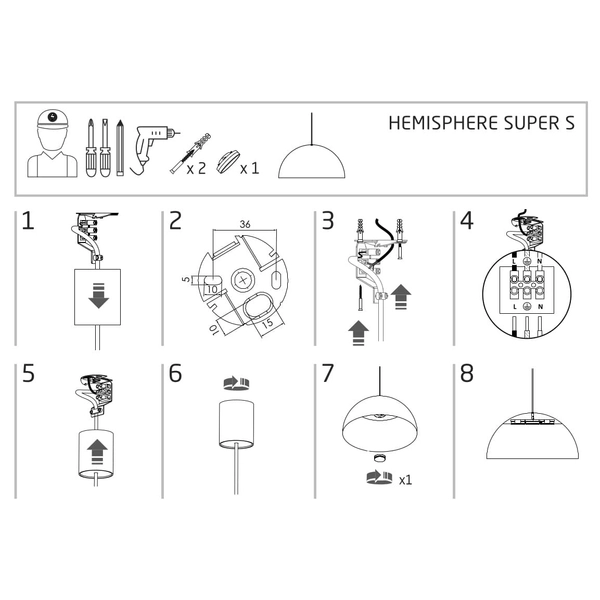 x 2 x 1

HEMISPHERE SUPER S

1

2

36

5

10

10

15

3

4

L N

L N

5

6

7

x1

8