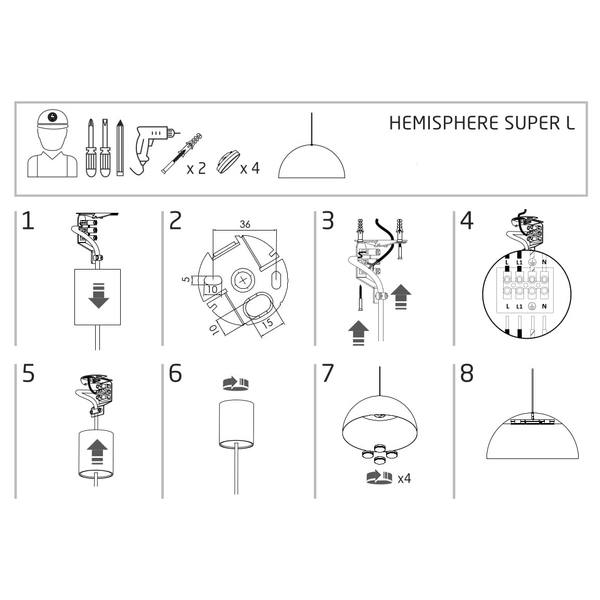 x 2
x 4
HEMISPHERE SUPER L

1

2
36
5
10
10
15

3

4
L
L1
N
L
L1
N

5

6

7
x4

8