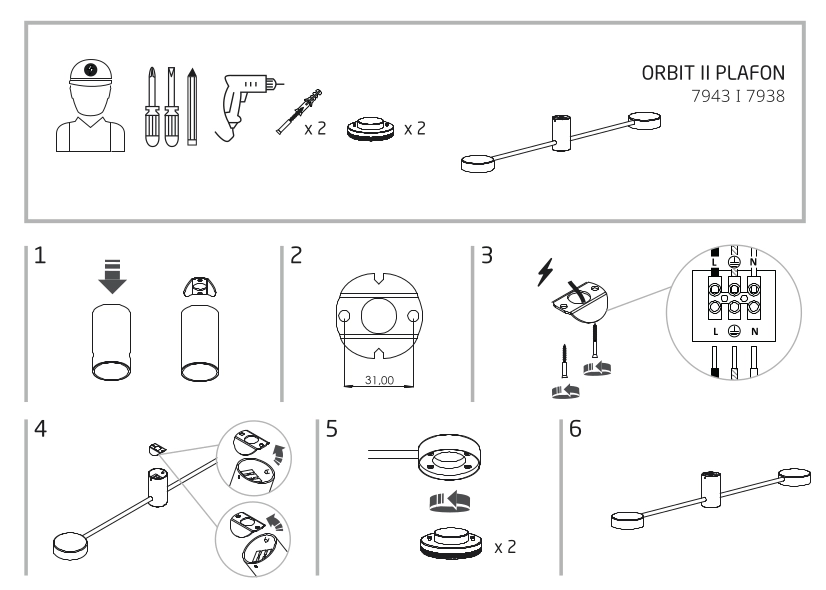 x 2

x 2

ORBIT II PLAFON
7943 I 7938

1

2

31,00

3

L N
L N

4

5

x 2

6