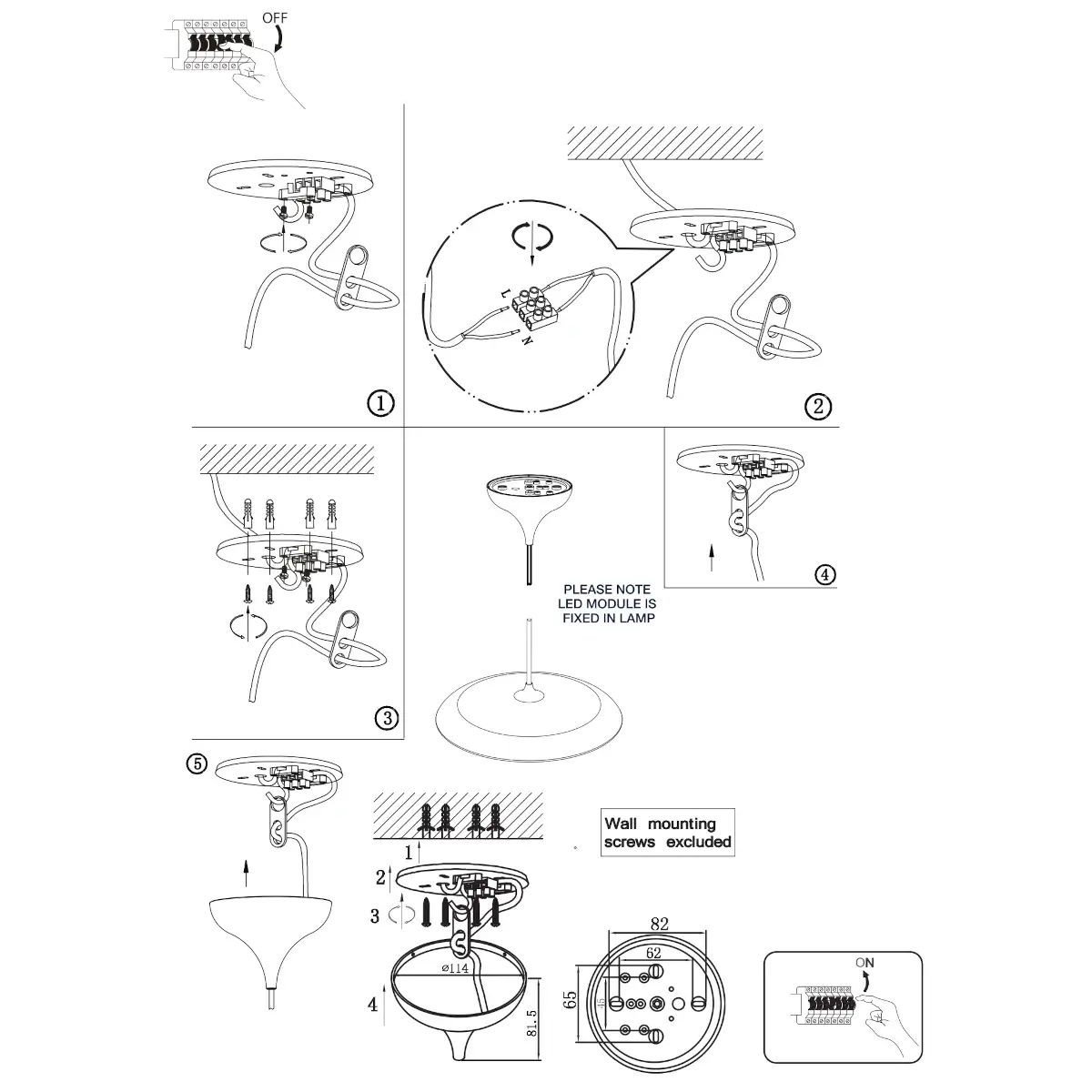 OFF

①

L
N

②

③

PLEASE NOTE
LED MODULE IS
FIXED IN LAMP

④

⑤

Wall mounting
screws excluded

1
2
3
4

ø114

81.5

82
62
65

ON