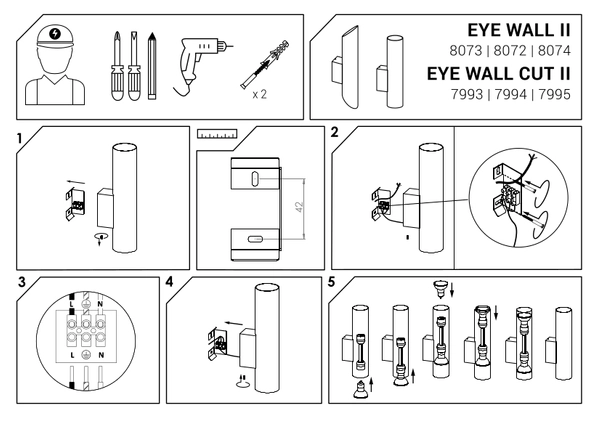 x 2

EYE WALL II
8073 | 8072 | 8074
EYE WALL CUT II
7993 | 7994 | 7995

1

42

2

3

L N

L N

4

5