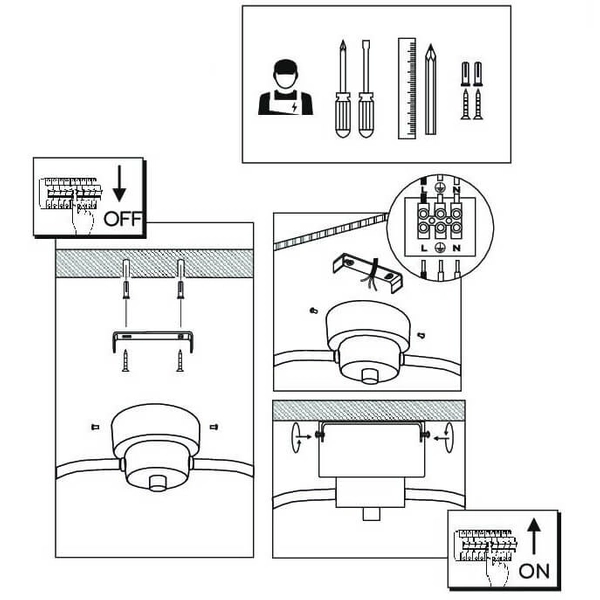 OFF

L
N
L
N

ON