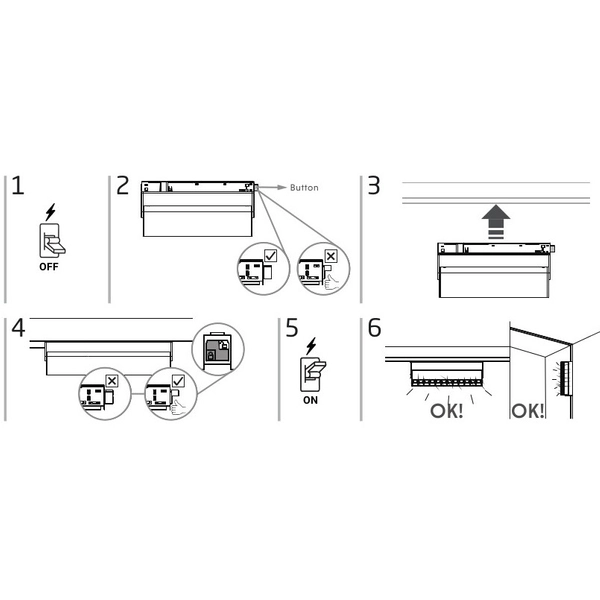 1

OFF

2

Button

3

4

5

ON

6

OK!

OK!