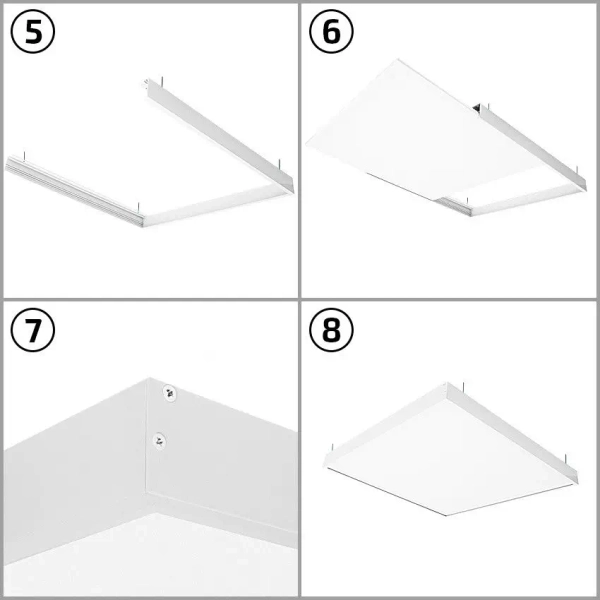 5

6

7

8