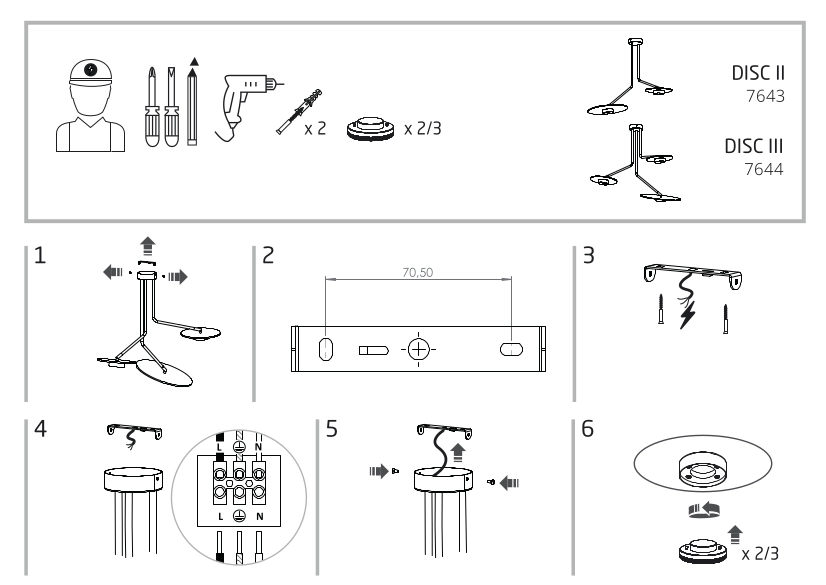 x 2

x 2/3

DISC II
7643

DISC III
7644

1

2

70.50

3

4

L N

L N

5

6

x 2/3