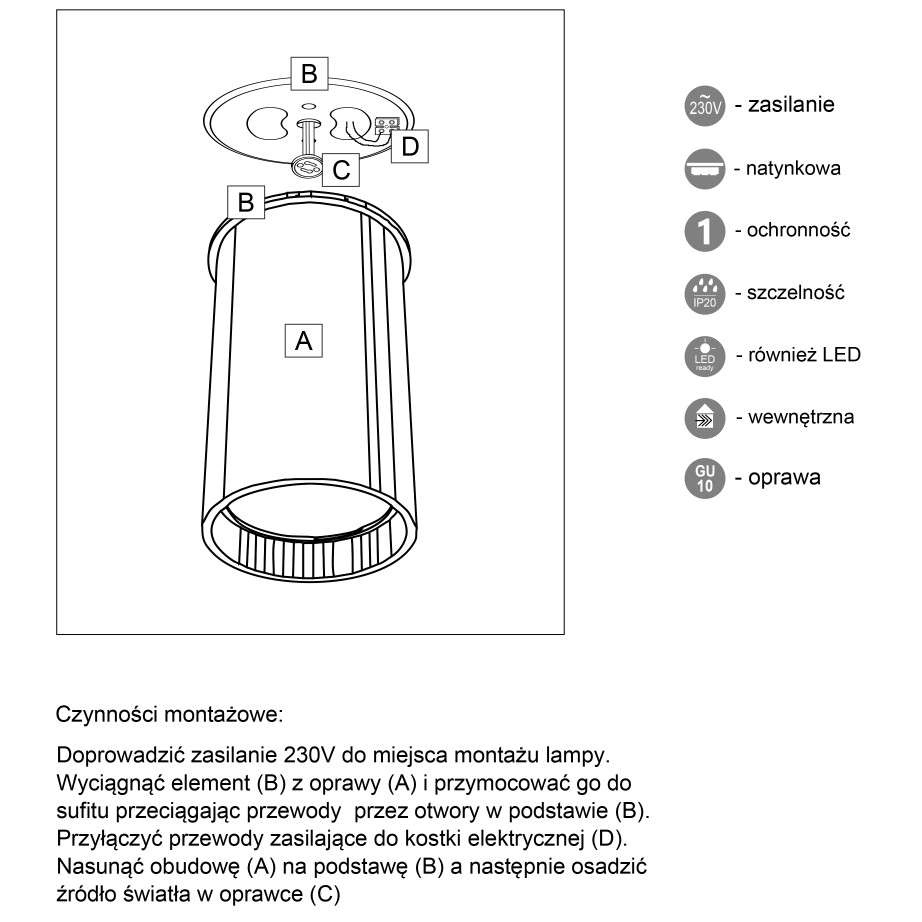 B

D

C

B

A

230V - zasilanie

- natynkowa

1 - ochronność

IP20 - szczelność

LED ready - również LED

- wewnętrzna

GU 10 - oprawa

Czynności montażowe:

Doprowadzić zasilanie 230V do miejsca montażu lampy. Wyciągnąć element (B) z oprawy (A) i przymocować go do sufitu przeciągając przewody przez otwory w podstawie (B). Przyłączyć przewody zasilające do kostki elektrycznej (D). Nasunąć obudowę (A) na podstawę (B) a następnie osadzić źródło światła w oprawce (C)