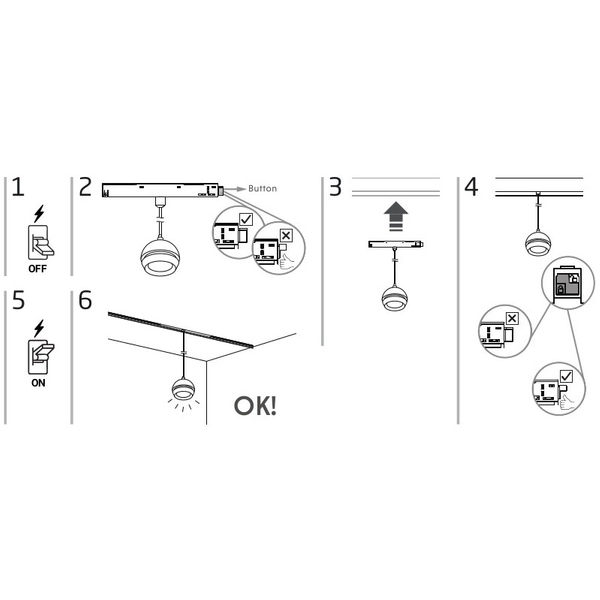 1

OFF

2

Button

3

4

5

ON

6

OK!