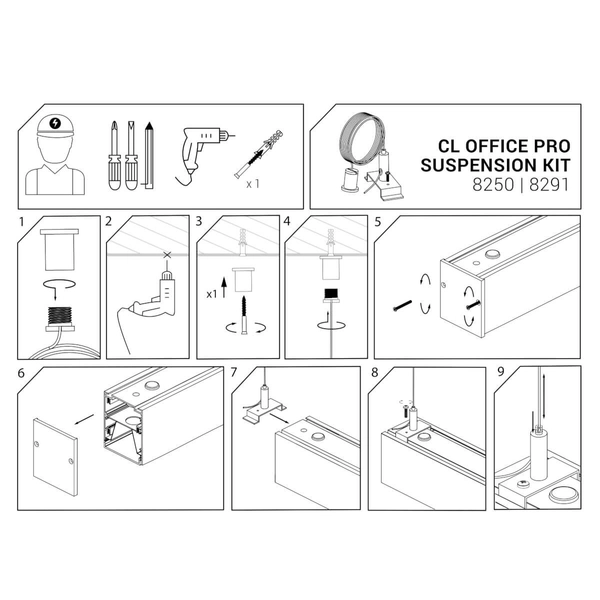 x 1

CL OFFICE PRO
SUSPENSION KIT
8250 | 8291

1

2

3

x1

4

5

6

7

8

9