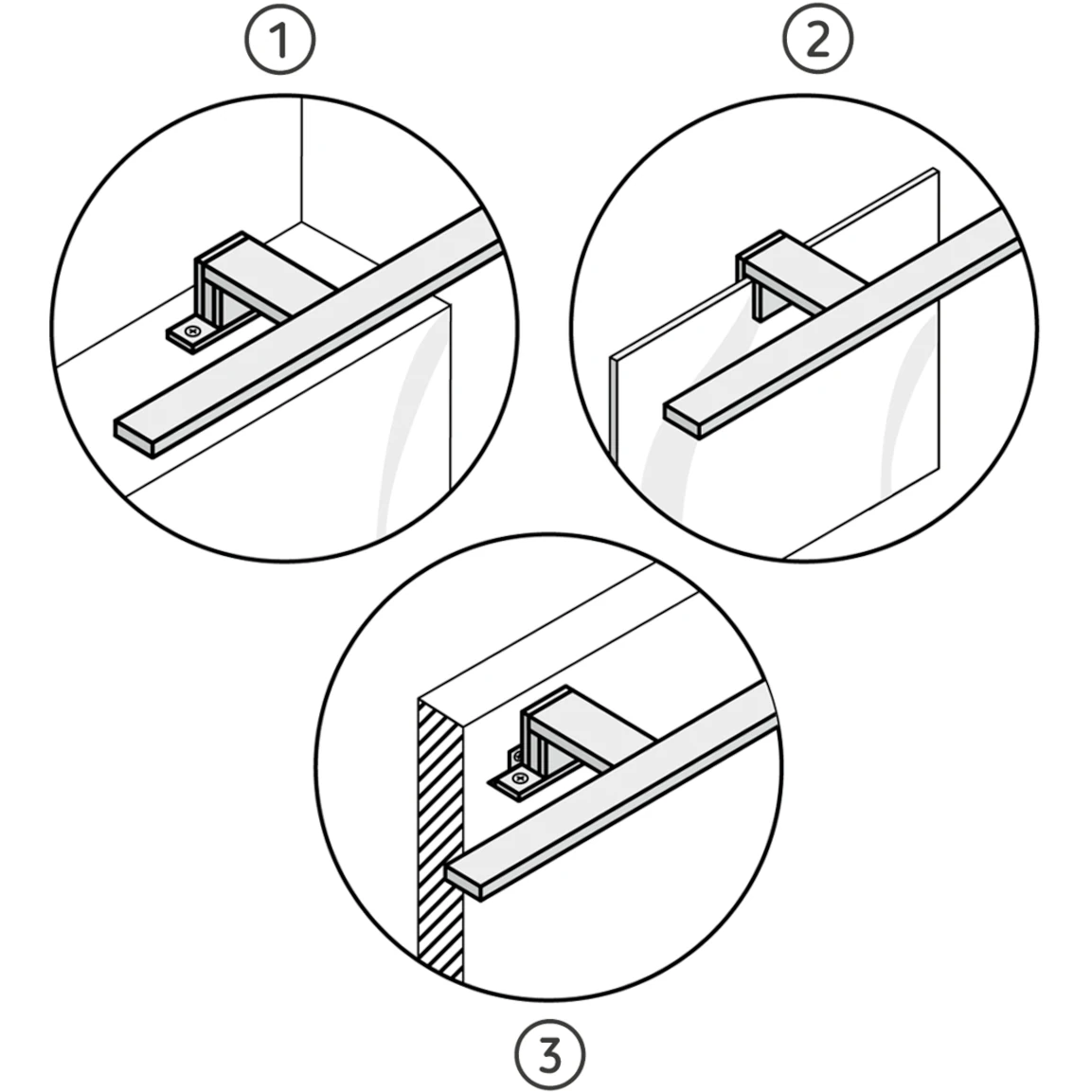 1

2

3