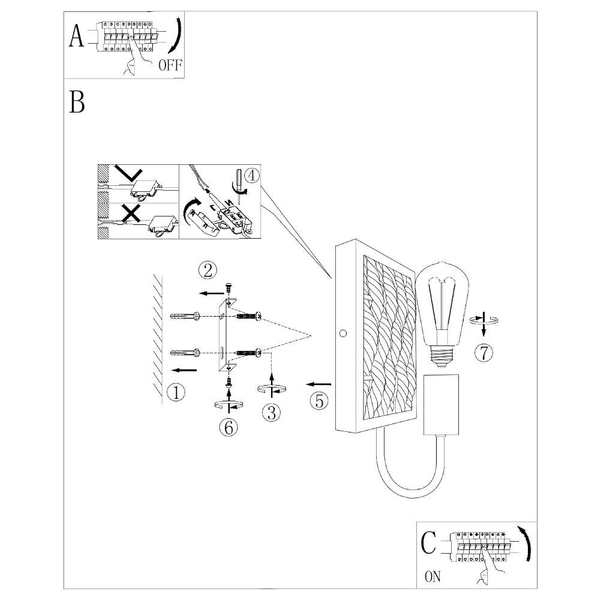 A
OFF

B

④

②

①

⑥

③

⑤

⑦

C
ON