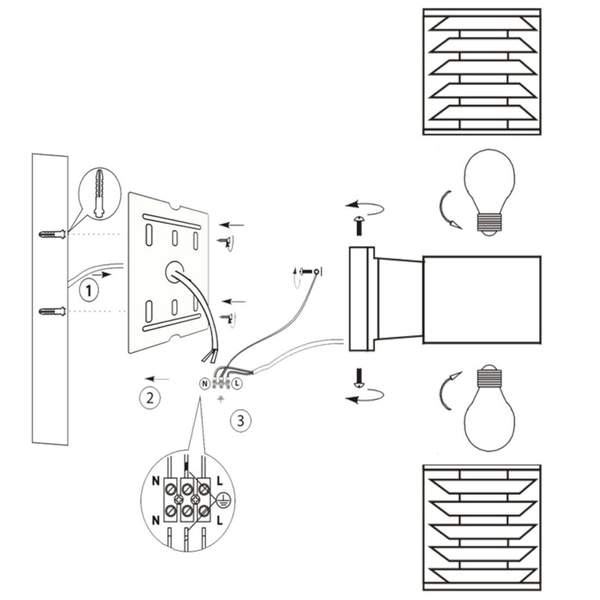 1
2
N
L
3
N
L
N
L