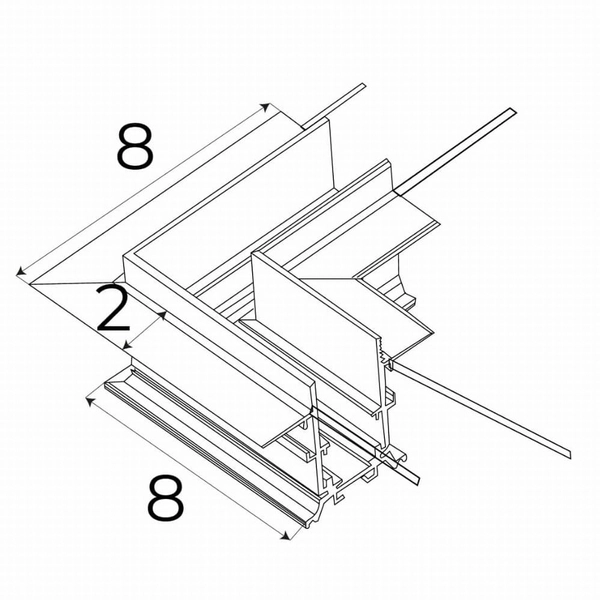 8

2

8