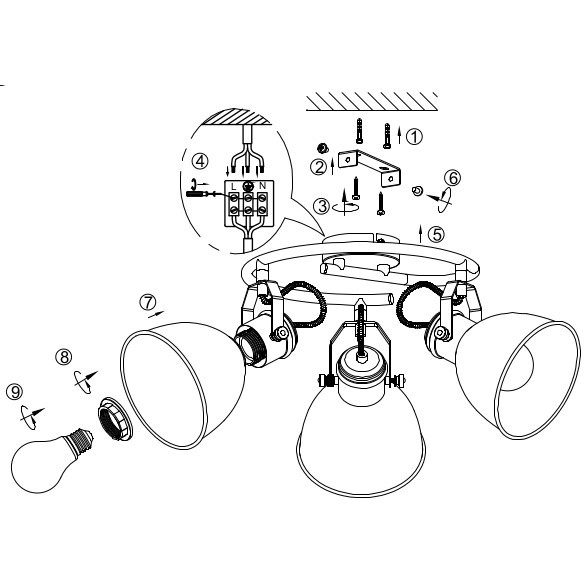 ① ② ③ ④ L N ⑤ ⑥ ⑦ ⑧ ⑨