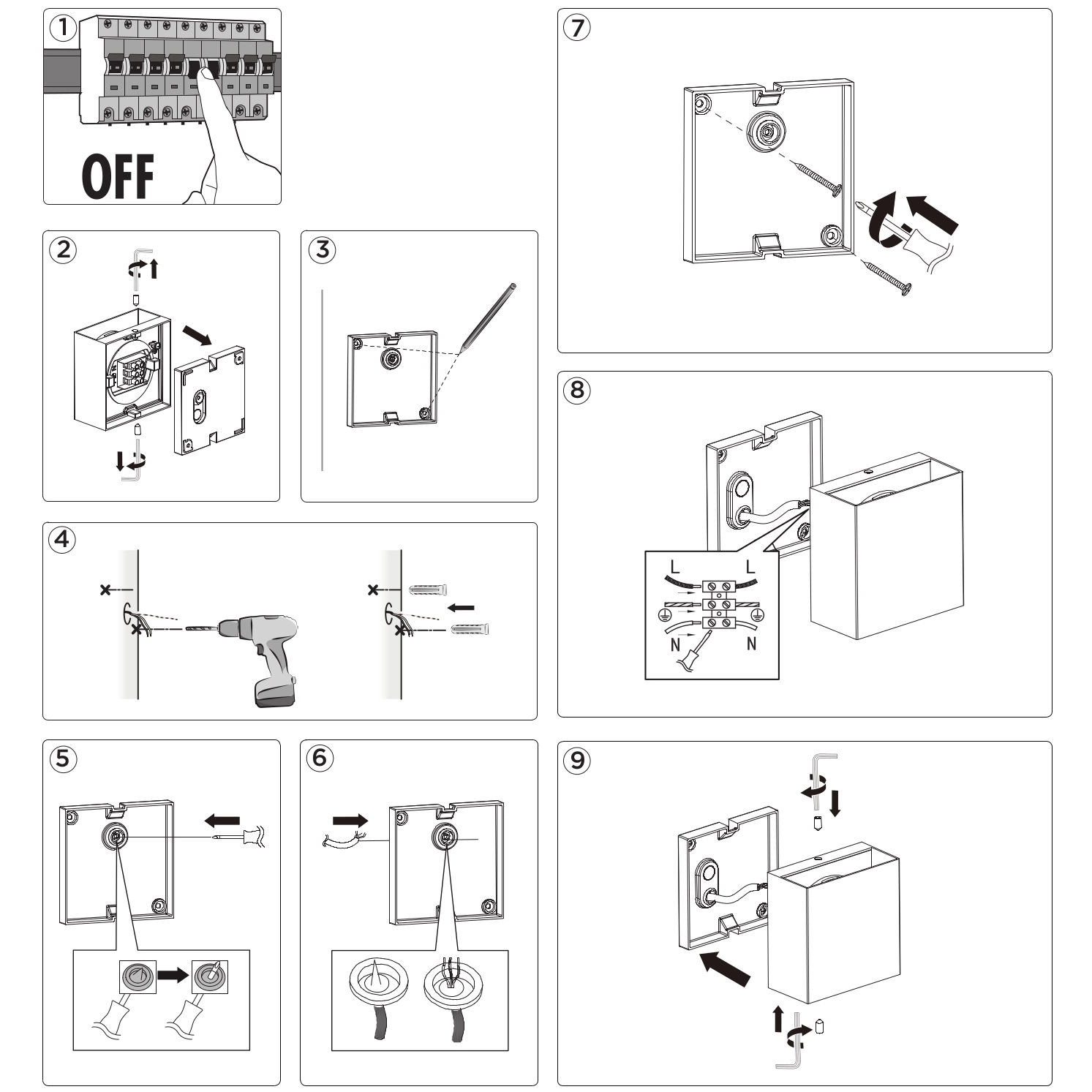 1
OFF

2

3

4

5

6

7

8
L
L
N
N

9