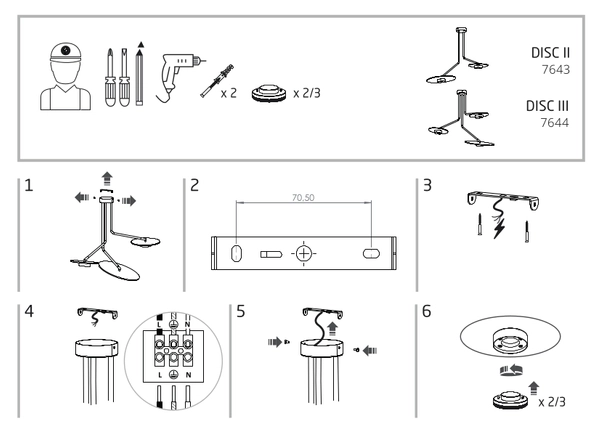 x 2

x 2/3

DISC II
7643

DISC III
7644

1

2

70.50

3

4

L N

L N

5

6

x 2/3