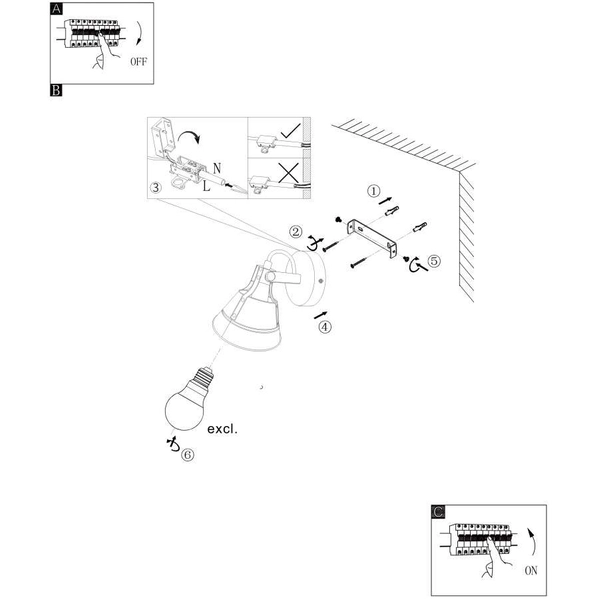 A
OFF
B
N
L
3
①
②
⑤
④
excl.
⑥
C
ON