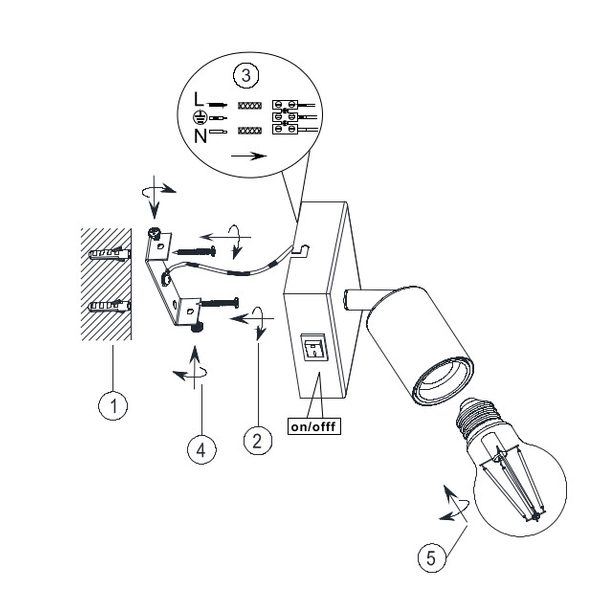 3

L

N

1

4

2

on/offf

5