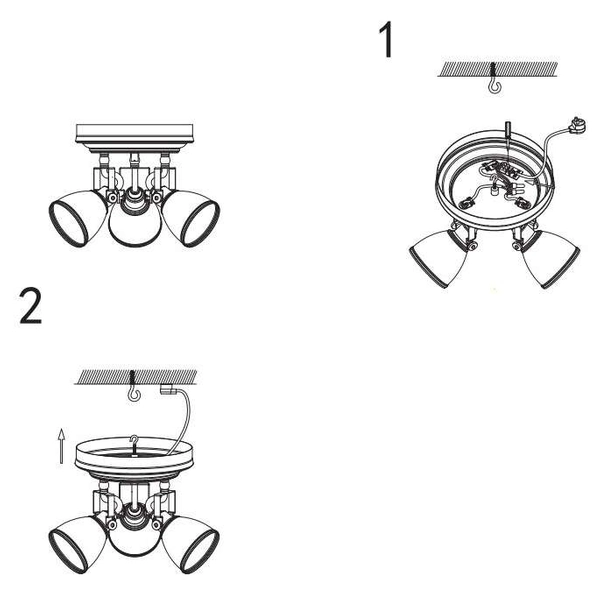 1

2