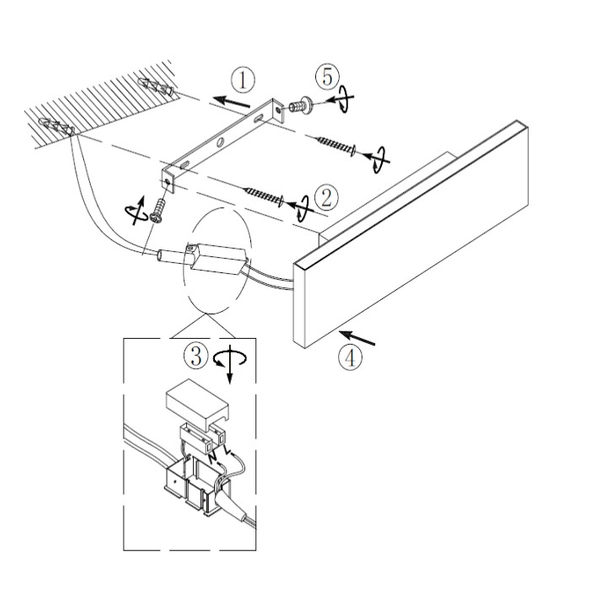 1

5

2

3

N L

4