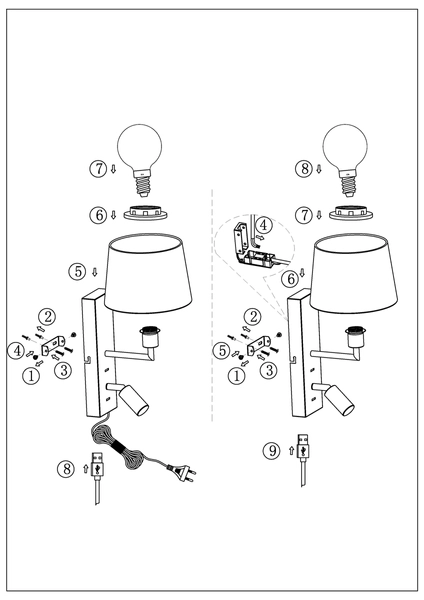 7
6
5
2
4
1
3
8
8
7
4
6
2
5
1
3
9