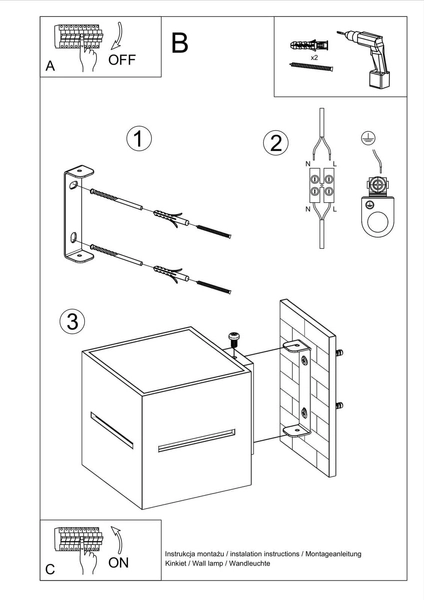 A
OFF
B
x2
1
2
N
L
N
L
3
C
ON
Instrukcja montażu / instalation instructions / Montageanleitung
Kinkiet / Wall lamp / Wandleuchte