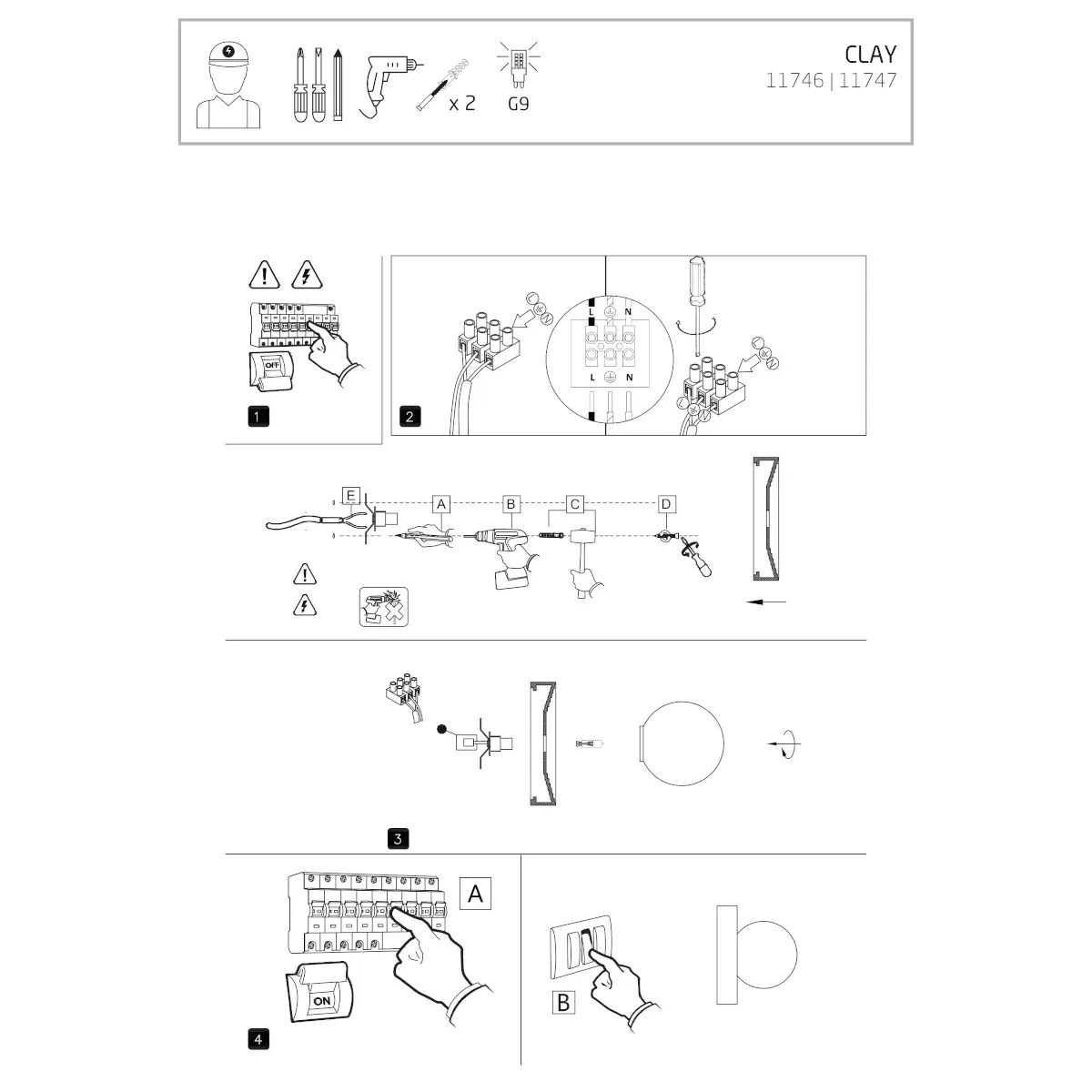 x 2
G9
CLAY
11746 | 11747

OFF
1

L
N
L
N
2

E
A
B
C
D

3

A
ON
4

B