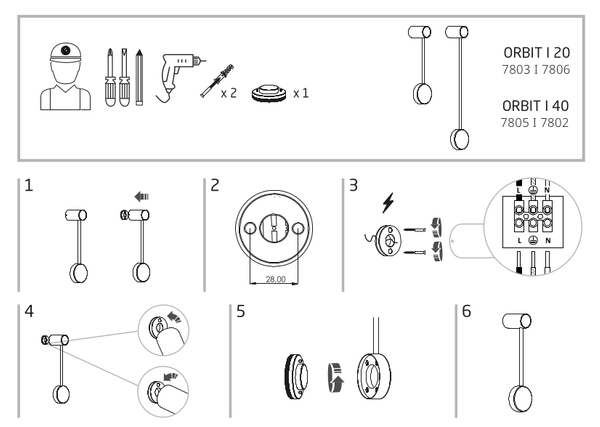 x 2
x 1

ORBIT I 20
7803 I 7806

ORBIT I 40
7805 I 7802

1

2

28,00

3

L N
L N

4

5

6